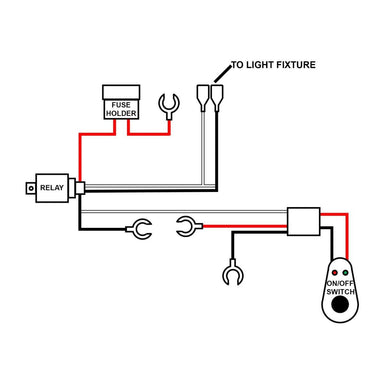 TO LIGHT FIXTURE

FUSE HOLDER

RELAY

ON/OFF SWITCH